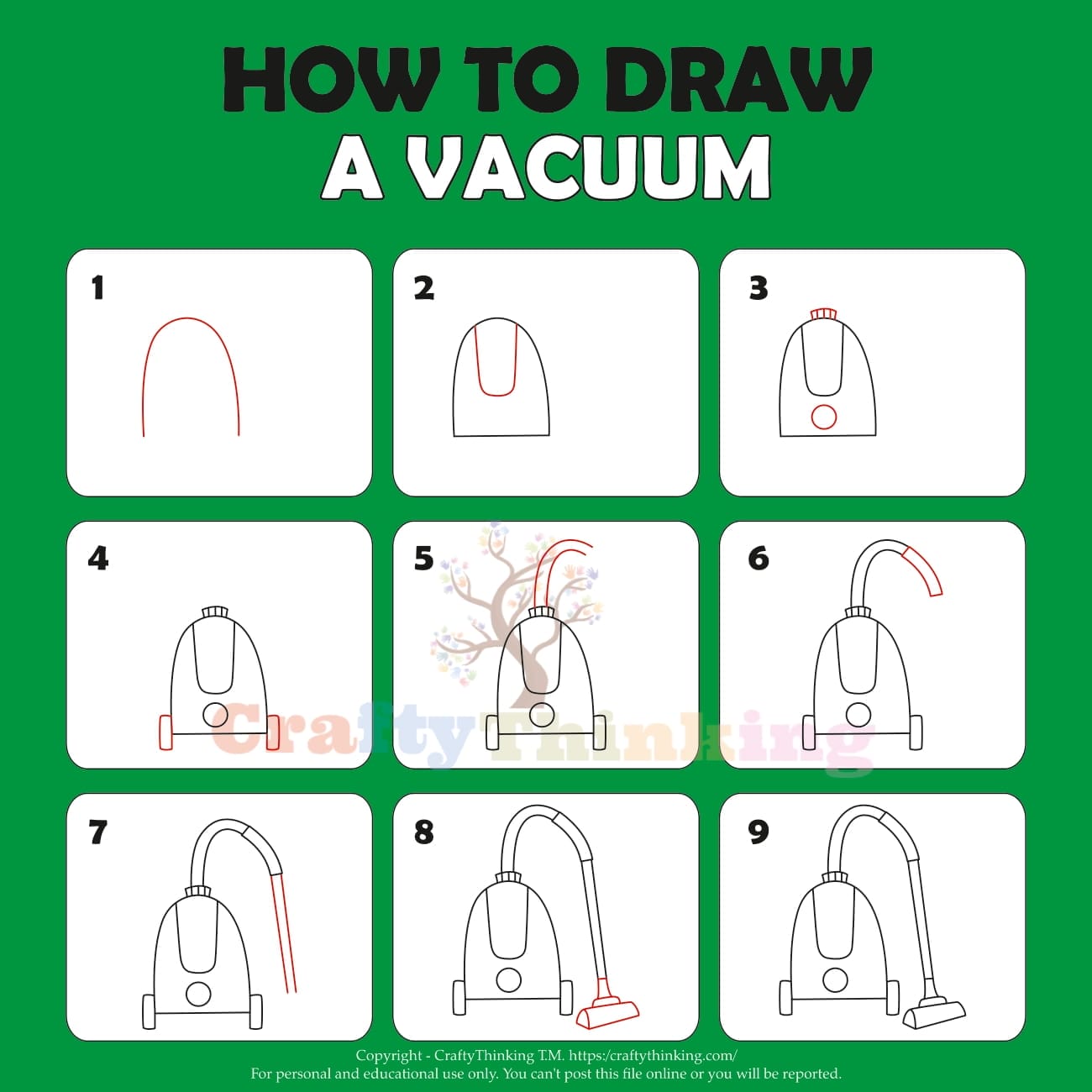 HOW TO DRAW
A VACUUM

1

2

3

4

5

6

7

8

9

CraftyThinking

Copyright - CraftyThinking T.M. https:/craftythinking.com/
For personal and educational use only. You can't post this file online or you will be reported.